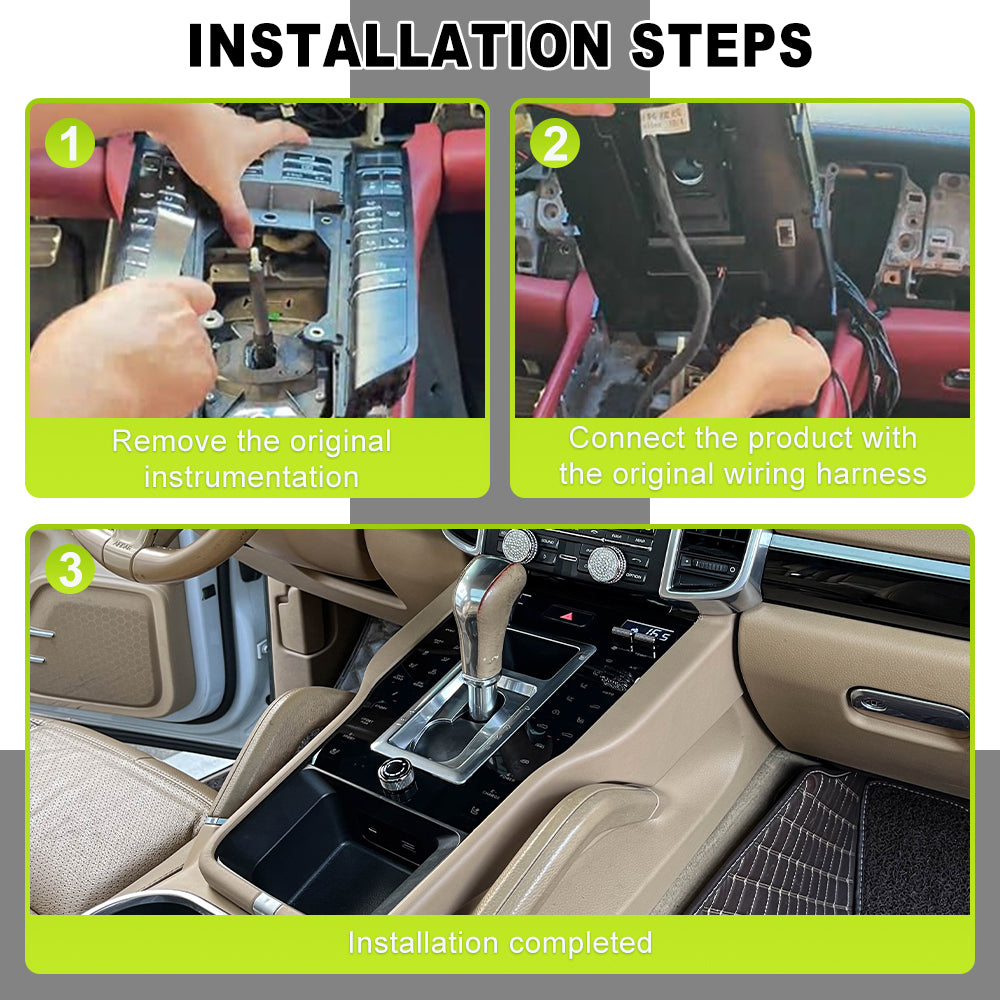 INSTALLATION STEPS

1

Remove the original instrumentation

2

Connect the product with the original wiring harness

3

Installation completed